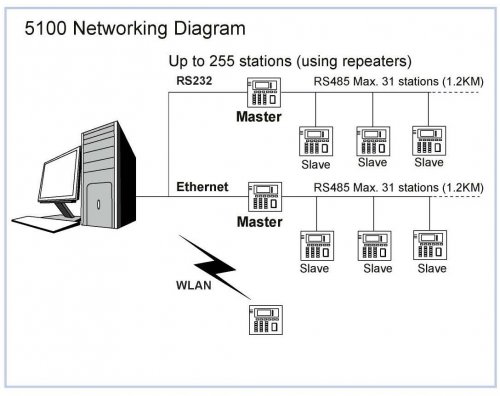 5100 Networking Diagram

Up to 255 stations (using repeaters)

RS232

RS485 Max. 31 stations (1.2KM)

Master

Slave

Slave

Slave

Ethernet

RS485 Max. 31 stations (1.2KM)

Master

Slave

Slave

Slave

WLAN